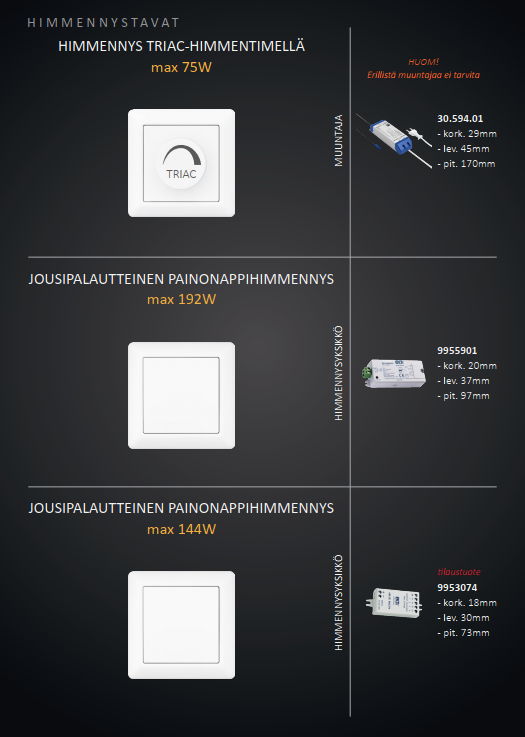 HIMMENNYSTAVAT

HIMMENNYS TRIAC-HIMMENTIMELLÄ
max 75W

TRIAC

HUOM!
Erillistä muuntajaa ei tarvita

MUUNTAJA

30.594.01
- kork. 29mm
- lev. 45mm
- pit. 170mm

JOUSIPALAUTTEINEN PAINONAPPIHIMMENNYS
max 192W

HIMMENNYSYKSIKKÖ

9955901
- kork. 20mm
- lev. 37mm
- pit. 97mm

JOUSIPALAUTTEINEN PAINONAPPIHIMMENNYS
max 144W

HIMMENNYSYKSIKKÖ

tilaustuote
9953074
- kork. 18mm
- lev. 30mm
- pit. 73mm